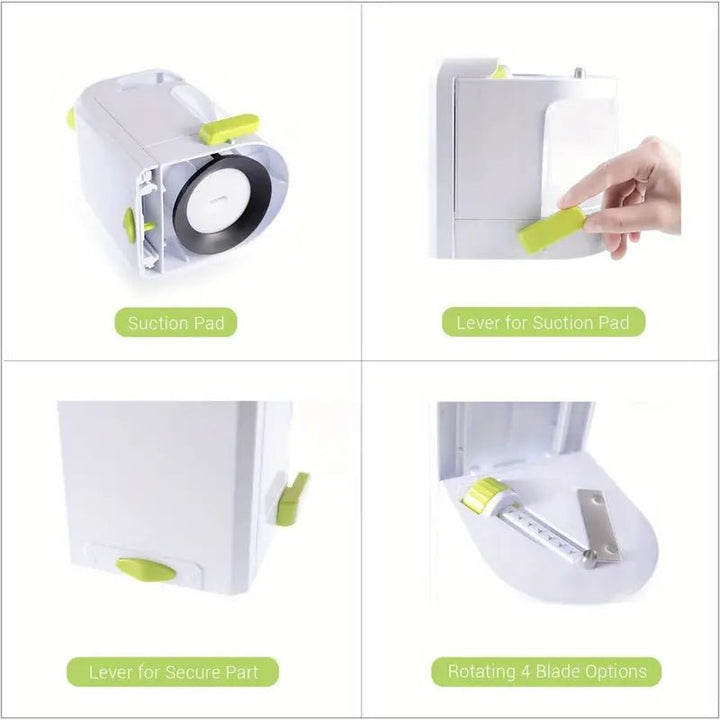 Suction Pad

Lever for Suction Pad

Lever for Secure Part

Rotating 4 Blade Options