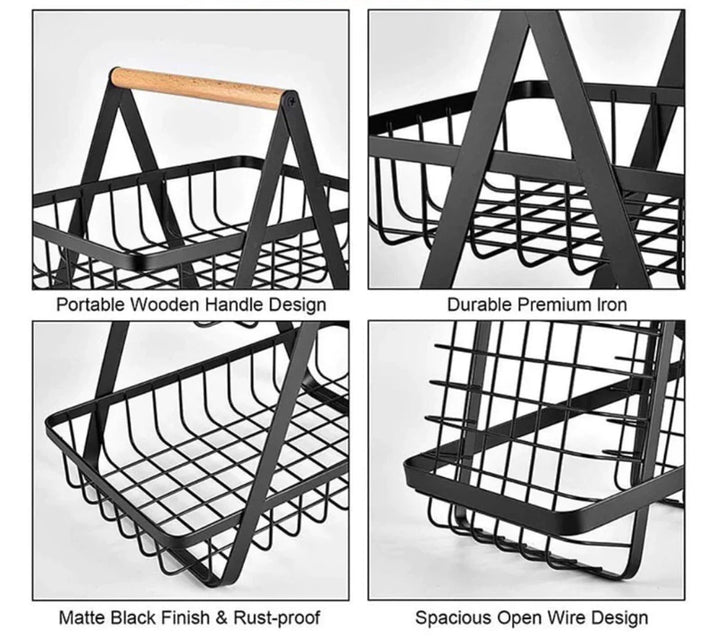 Portable Wooden Handle Design

Durable Premium Iron

Matte Black Finish & Rust-proof

Spacious Open Wire Design