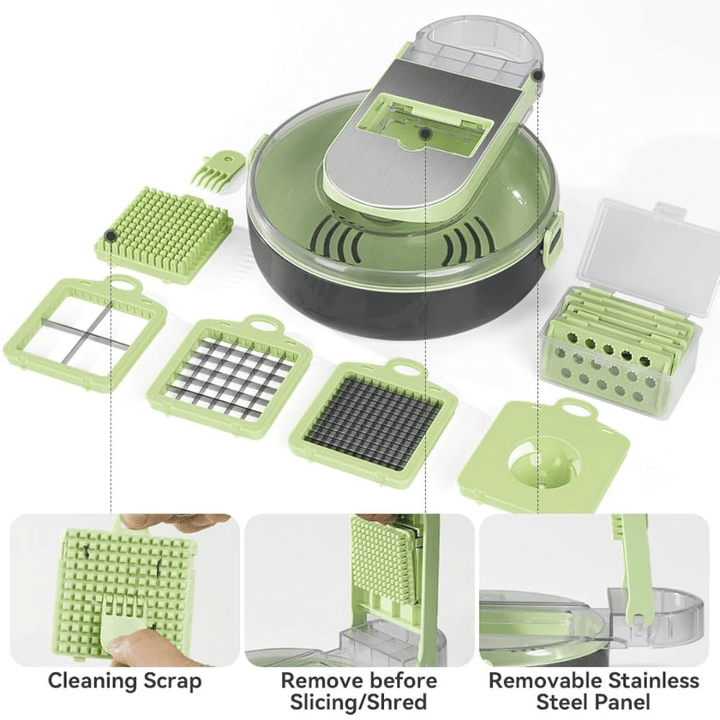 Cleaning Scrap

Remove before Slicing/Shred

Removable Stainless Steel Panel