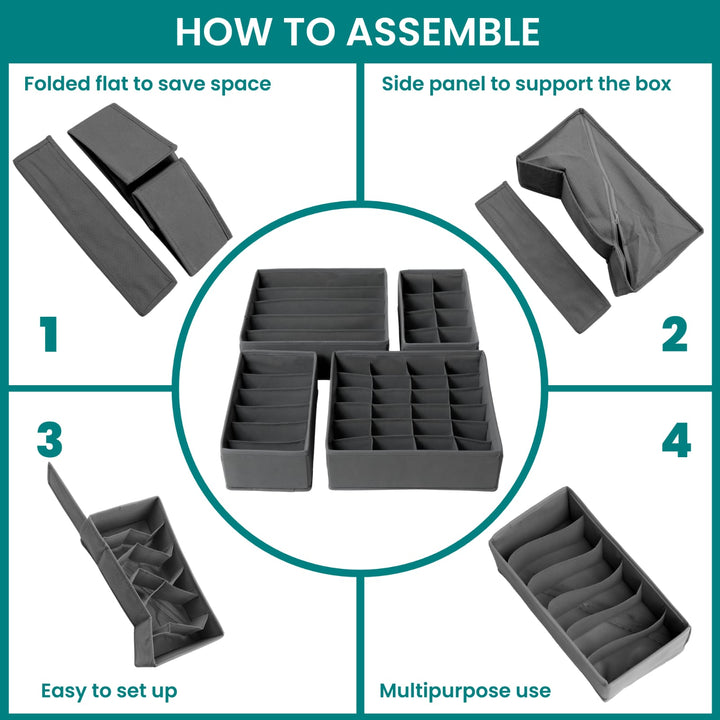 HOW TO ASSEMBLE

Folded flat to save space

1

Side panel to support the box

2

3

Easy to set up

4

Multipurpose use