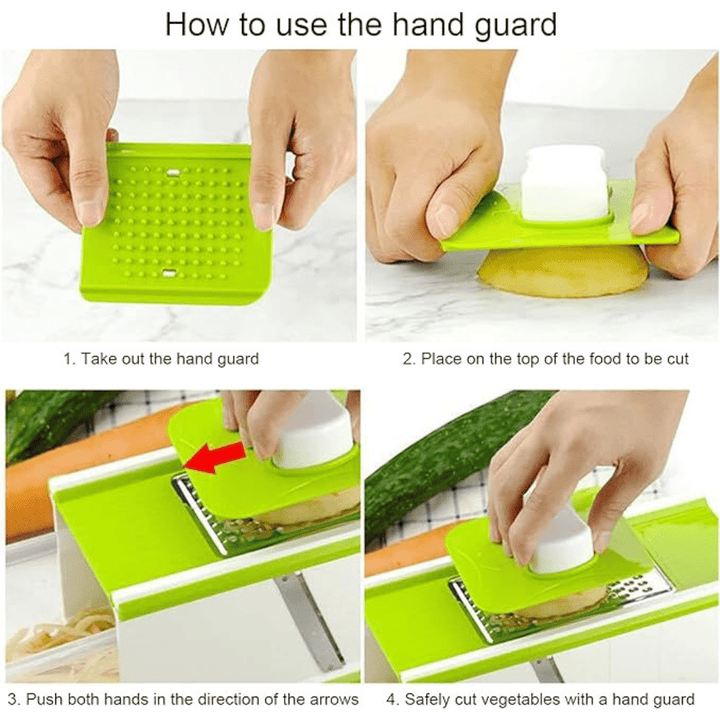 How to use the hand guard

1. Take out the hand guard

2. Place on the top of the food to be cut

3. Push both hands in the direction of the arrows

4. Safely cut vegetables with a hand guard