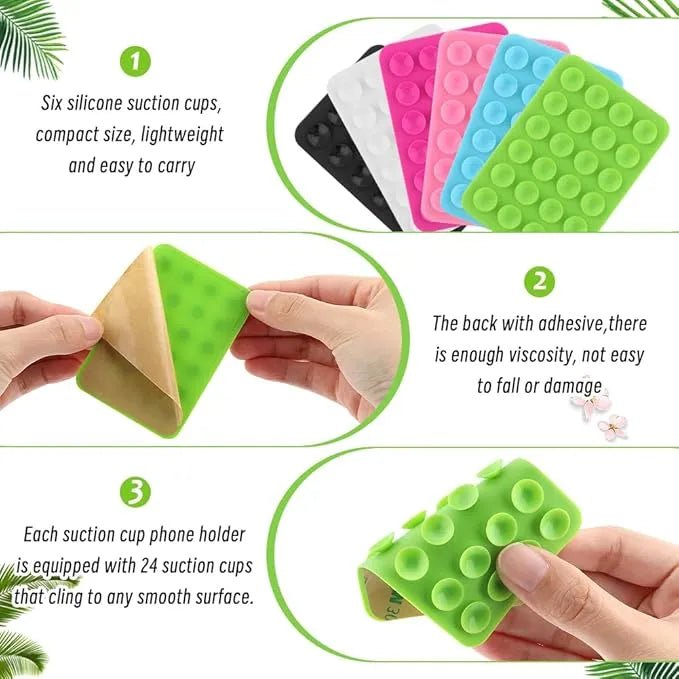 1

Six silicone suction cups, compact size, lightweight and easy to carry

2

The back with adhesive,there is enough viscosity, not easy to fall or damage

3

Each suction cup phone holder is equipped with 24 suction cups that cling to any smooth surface.