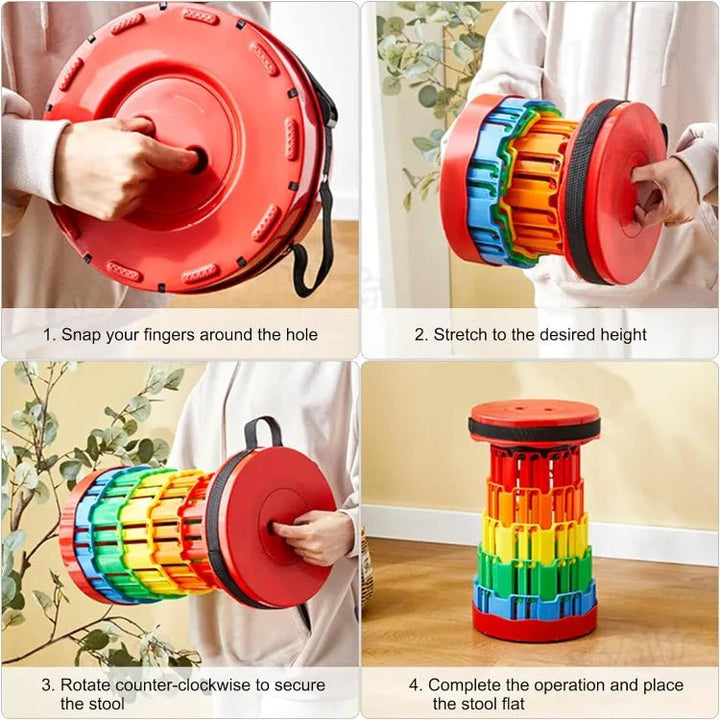 1. Snap your fingers around the hole

2. Stretch to the desired height

3. Rotate counter-clockwise to secure the stool

4. Complete the operation and place the stool flat